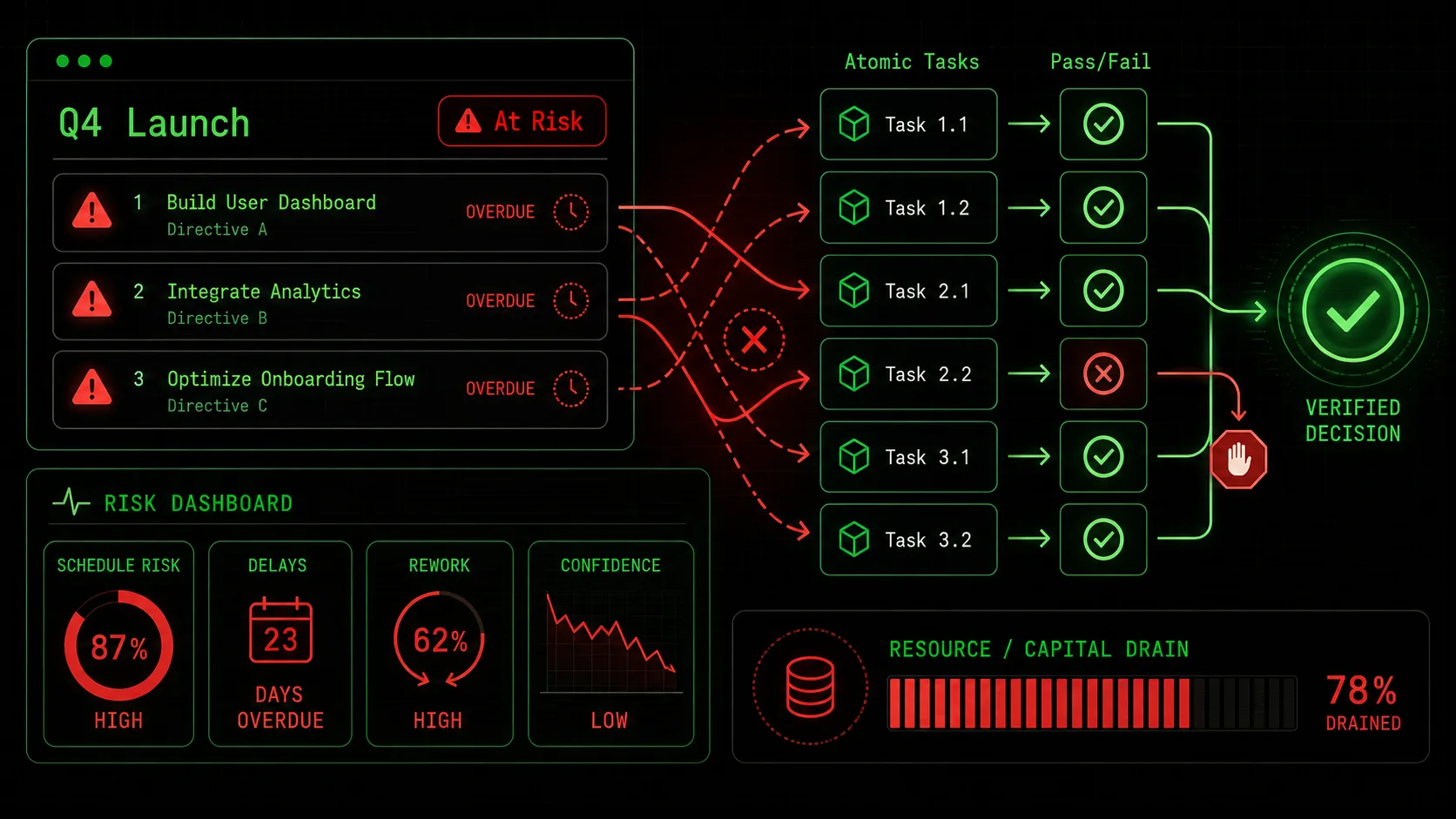 Q4 Launch

At Risk

1 Build User Dashboard
Directive A
OVERDUE

2 Integrate Analytics
Directive B
OVERDUE

3 Optimize Onboarding Flow
Directive C
OVERDUE

RISK DASHBOARD

SCHEDULE RISK
87%
HIGH

DELAYS
23
DAYS OVERDUE

REWORK
62%
HIGH

CONFIDENCE
LOW

Atomic Tasks

Pass/Fail

Task 1.1

Task 1.2

Task 2.1

Task 2.2

Task 3.1

Task 3.2

VERIFIED DECISION

RESOURCE / CAPITAL DRAIN

78%
DRAINED